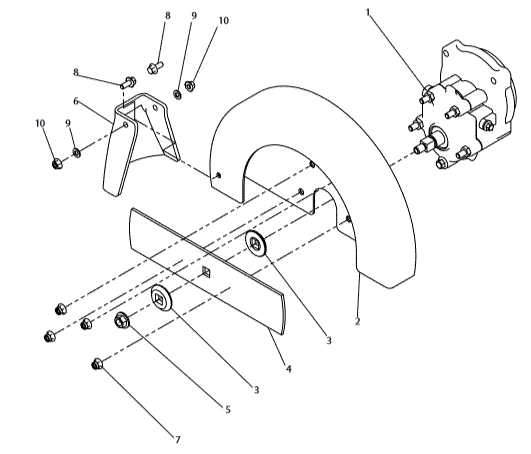 8
9
10
1
8
6
10
9
2
3
4
3
5
7